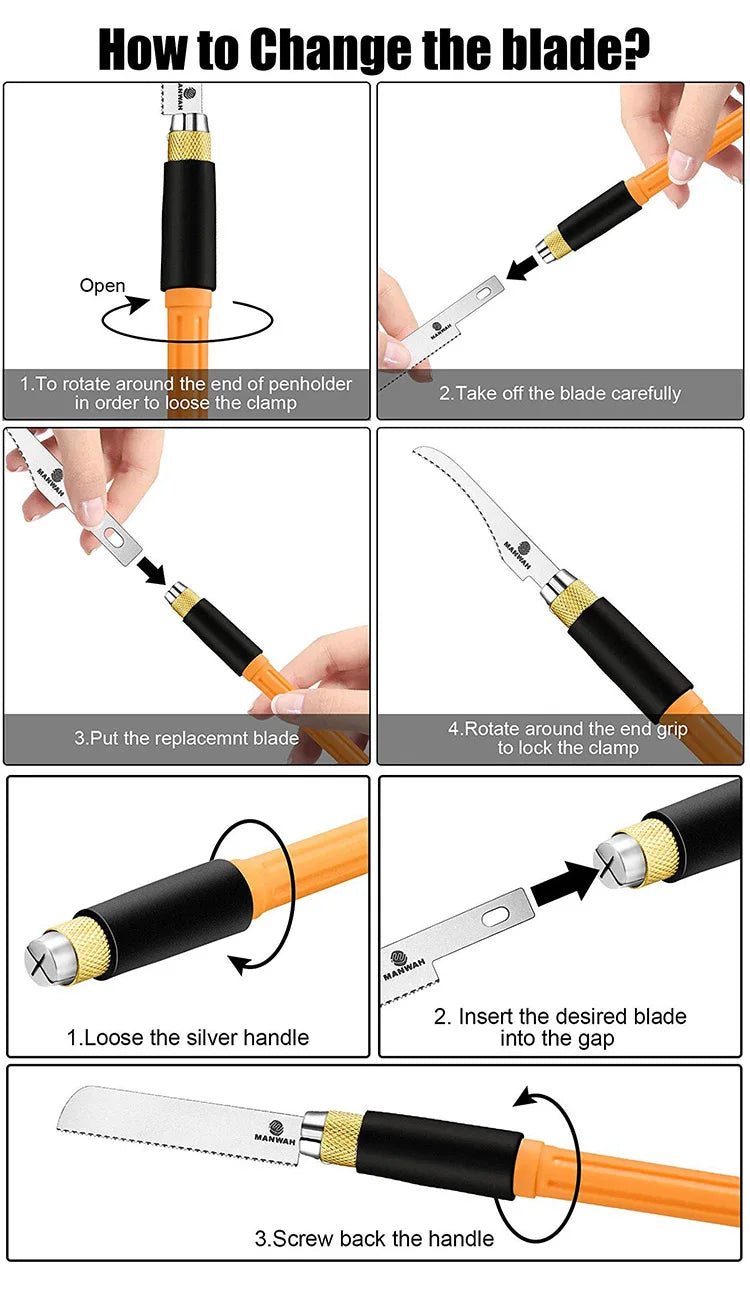 How to Change the blade?

MANWAH

Open

1.To rotate around the end of penholder in order to loose the clamp

MANWAH

2.Take off the blade carefully

MANWAH

3.Put the replacemnt blade

MANWAH

4.Rotate around the end grip to lock the clamp

1.Loose the silver handle

MANWAH

2. Insert the desired blade into the gap

MANWAH

3.Screw back the handle