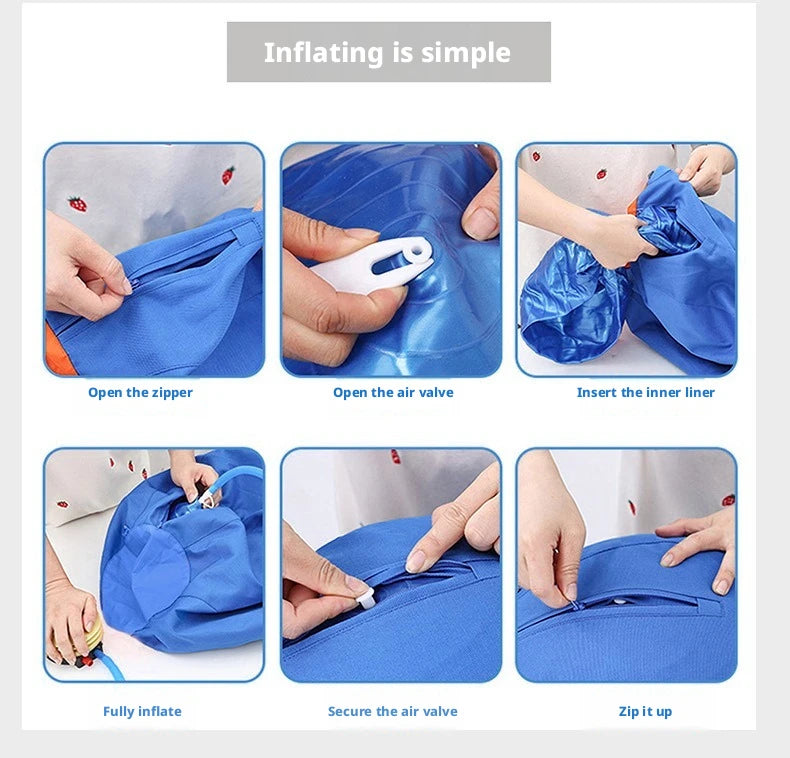 Inflating is simple

Open the zipper

Open the air valve

Insert the inner liner

Fully inflate

Secure the air valve

Zip it up